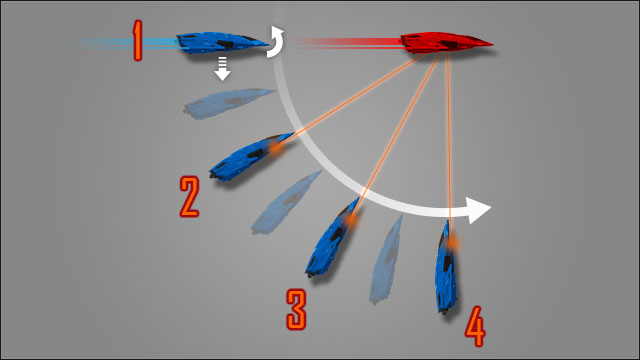 1
2
3
4