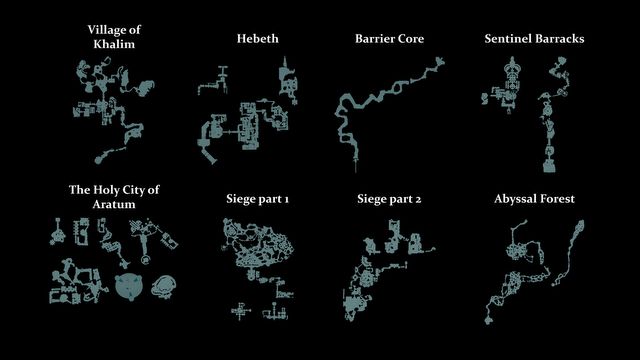 Village of Khalim

Hebeth

Barrier Core

Sentinel Barracks

The Holy City of Aratum

Siege part 1

Siege part 2

Abyssal Forest