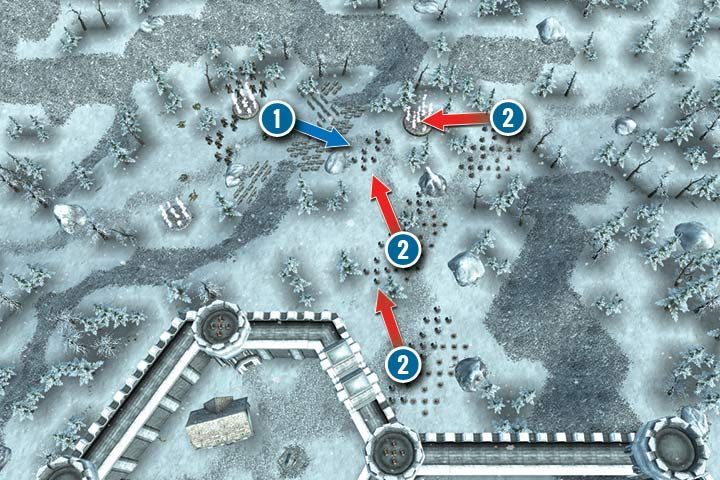 1
2
2
2