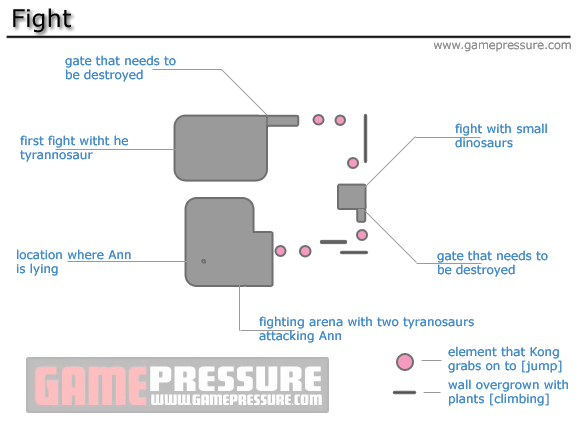 Fight

www.gamepressure.com

gate that needs to be destroyed

first fight witht he tyrannosaur

fight with small dinosaurs

location where Ann is lying

gate that needs to be destroyed

fighting arena with two tyranosaurs attacking Ann

element that Kong grabs on to [jump]

wall overgrown with plants [climbing]

GAMEPRESSURE
WWW.GAMEPRESSURE.COM